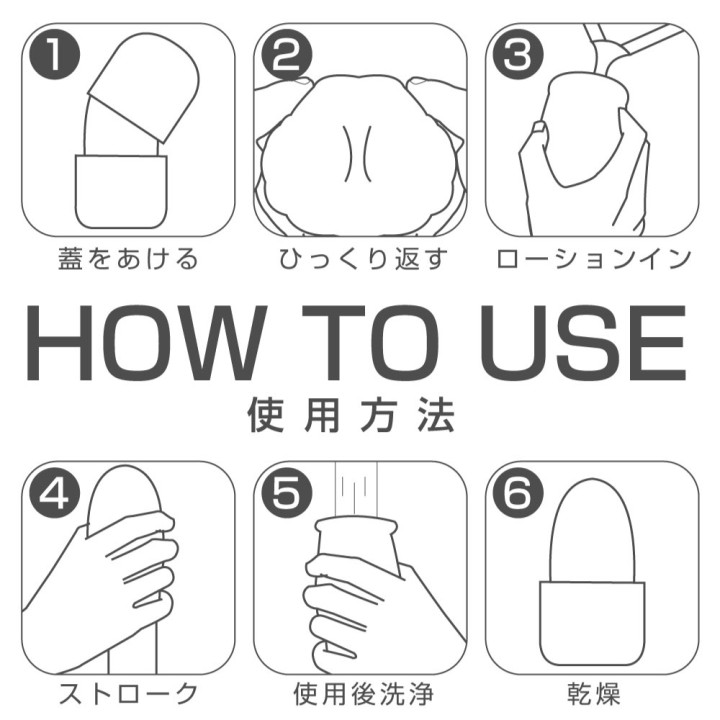 1
蓋をあける

2
ひっくり返す

3
ローションイン

HOW TO USE
使用方法

4
ストローク

5
使用後洗浄

6
乾燥